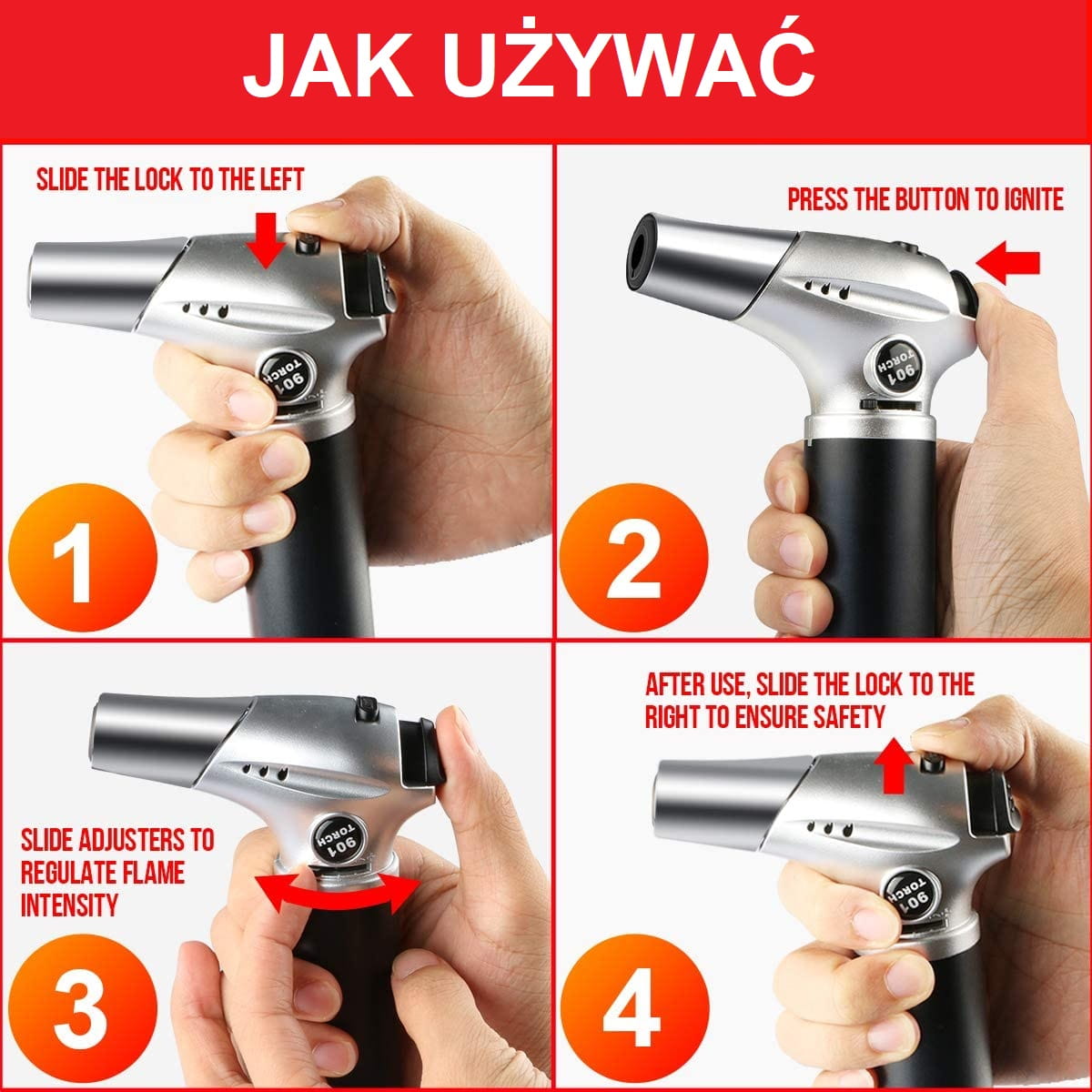 JAK UŻYWAĆ

SLIDE THE LOCK TO THE LEFT

901 TORCH

1

PRESS THE BUTTON TO IGNITE

901 TORCH

2

SLIDE ADJUSTERS TO REGULATE FLAME INTENSITY

901 TORCH

3

AFTER USE, SLIDE THE LOCK TO THE RIGHT TO ENSURE SAFETY

901 TORCH

4