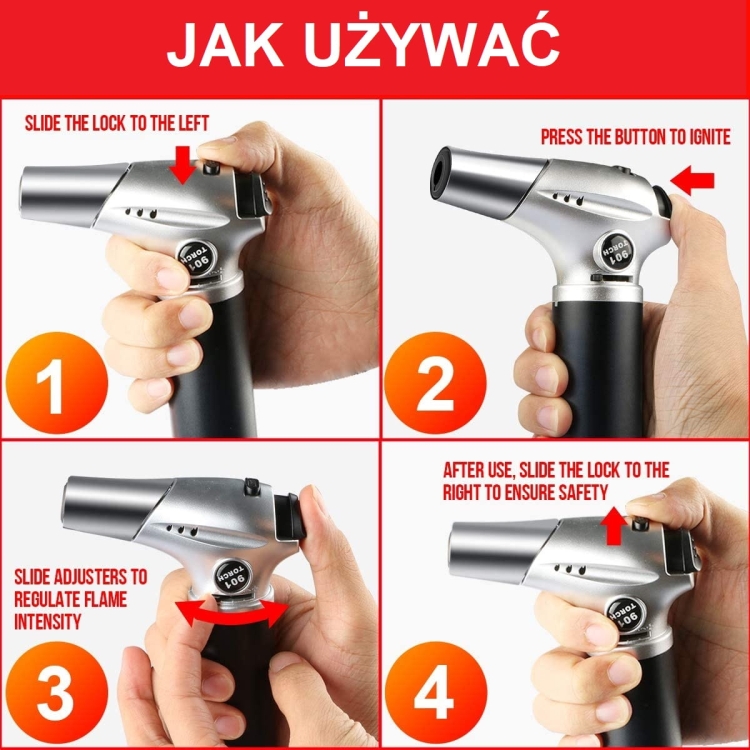 JAK UŻYWAĆ

SLIDE THE LOCK TO THE LEFT

901 TORCH

1

PRESS THE BUTTON TO IGNITE

901 TORCH

2

SLIDE ADJUSTERS TO REGULATE FLAME INTENSITY

901 TORCH

3

AFTER USE, SLIDE THE LOCK TO THE RIGHT TO ENSURE SAFETY

901 TORCH

4